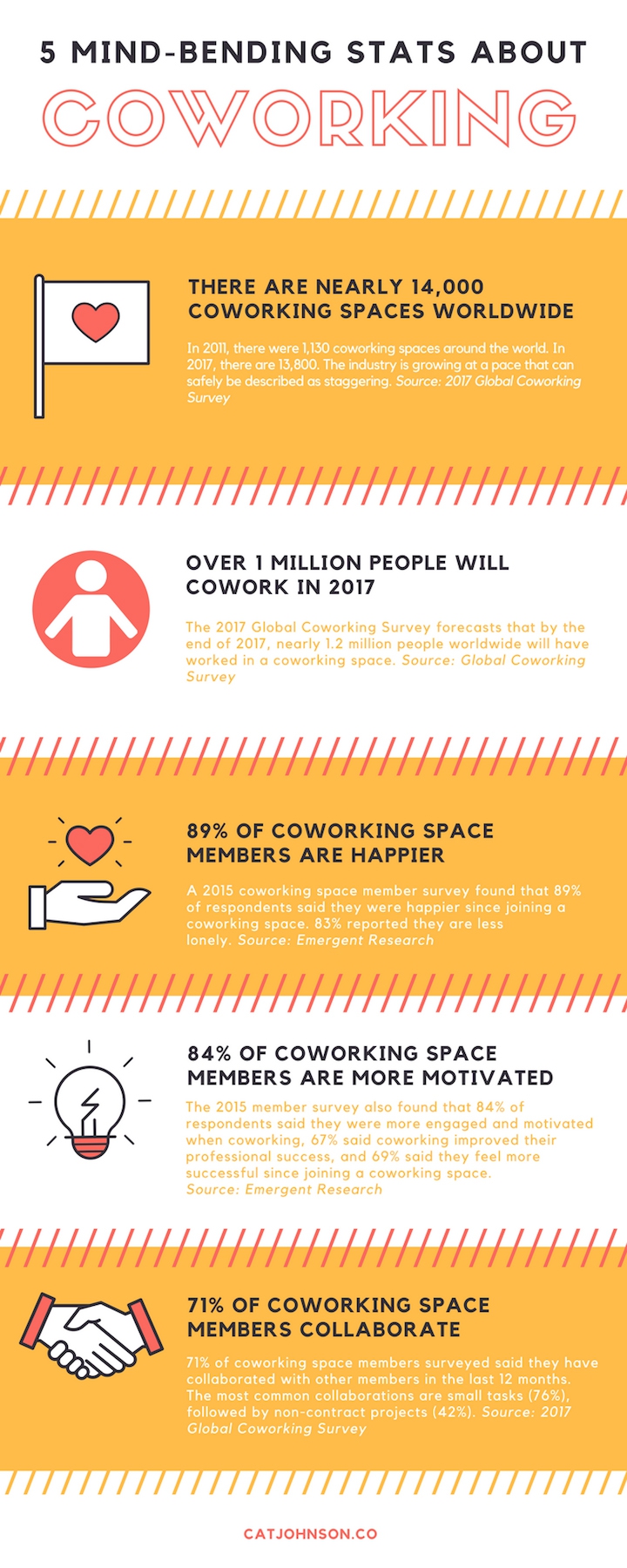 5 MIND-BENDING STATS ABOUT

COWORKING

THERE ARE NEARLY 14,000 COWORKING SPACES WORLDWIDE

In 2011, there were 1,130 coworking spaces around the world. In 2017, there are 13,800. The industry is growing at a pace that can safely be described as staggering. Source: 2017 Global Coworking Survey

OVER 1 MILLION PEOPLE WILL COWORK IN 2017

The 2017 Global Coworking Survey forecasts that by the end of 2017, nearly 1.2 million people worldwide will have worked in a coworking space. Source: Global Coworking Survey

89% OF COWORKING SPACE MEMBERS ARE HAPPIER

A 2015 coworking space member survey found that 89% of respondents said they were happier since joining a coworking space. 83% reported they are less lonely. Source: Emergent Research

84% OF COWORKING SPACE MEMBERS ARE MORE MOTIVATED

The 2015 member survey also found that 84% of respondents said they were more engaged and motivated when coworking, 67% said coworking improved their professional success, and 69% said they feel more successful since joining a coworking space. Source: Emergent Research

71% OF COWORKING SPACE MEMBERS COLLABORATE

71% of coworking space members surveyed said they have collaborated with other members in the last 12 months. The most common collaborations are small tasks (76%), followed by non-contract projects (42%). Source: 2017 Global Coworking Survey

CATJOHNSON.CO